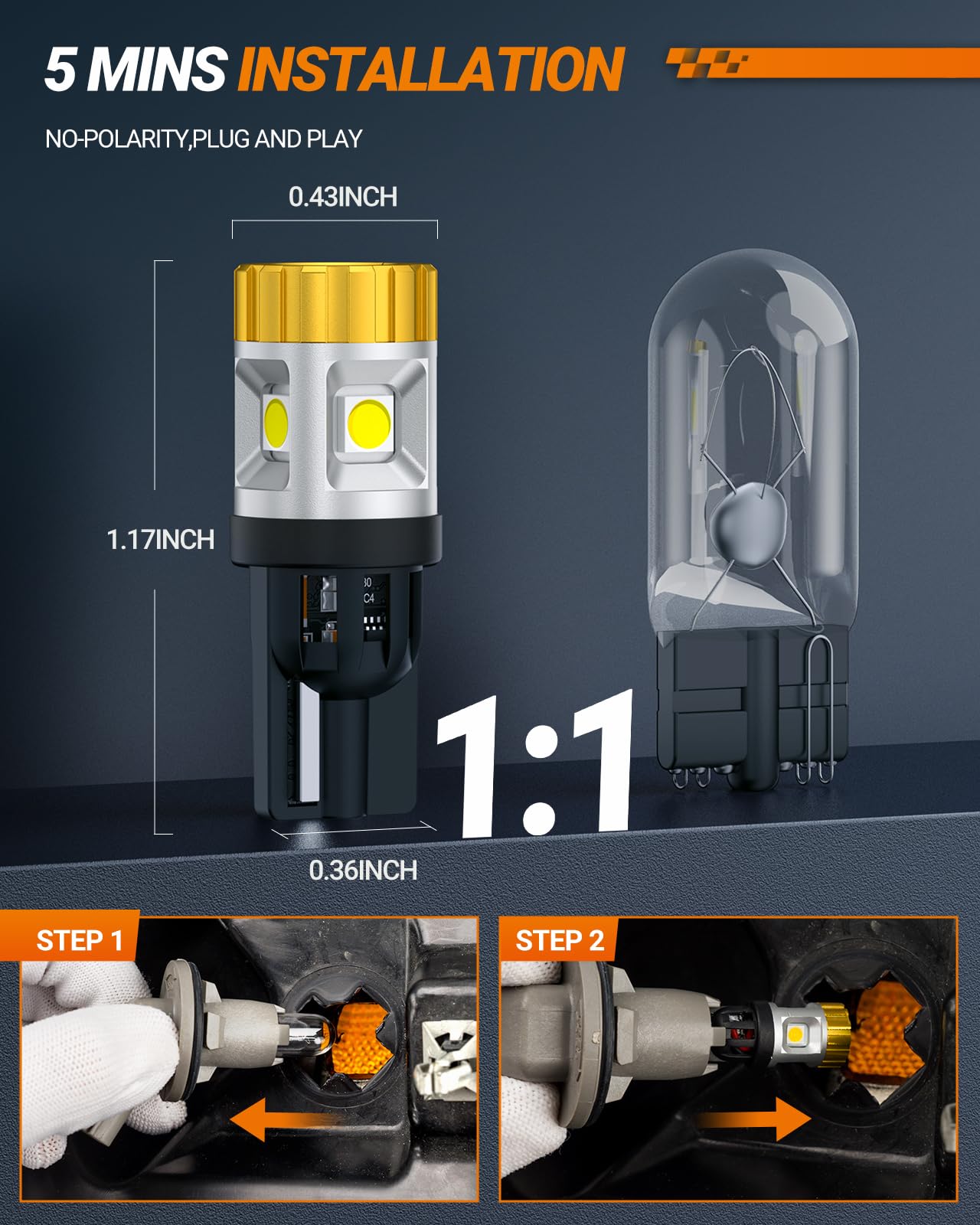 5 MINS INSTALLATION

NO-POLARITY,PLUG AND PLAY

0.43INCH

1.17INCH

0.36INCH

1:1

STEP 1

STEP 2