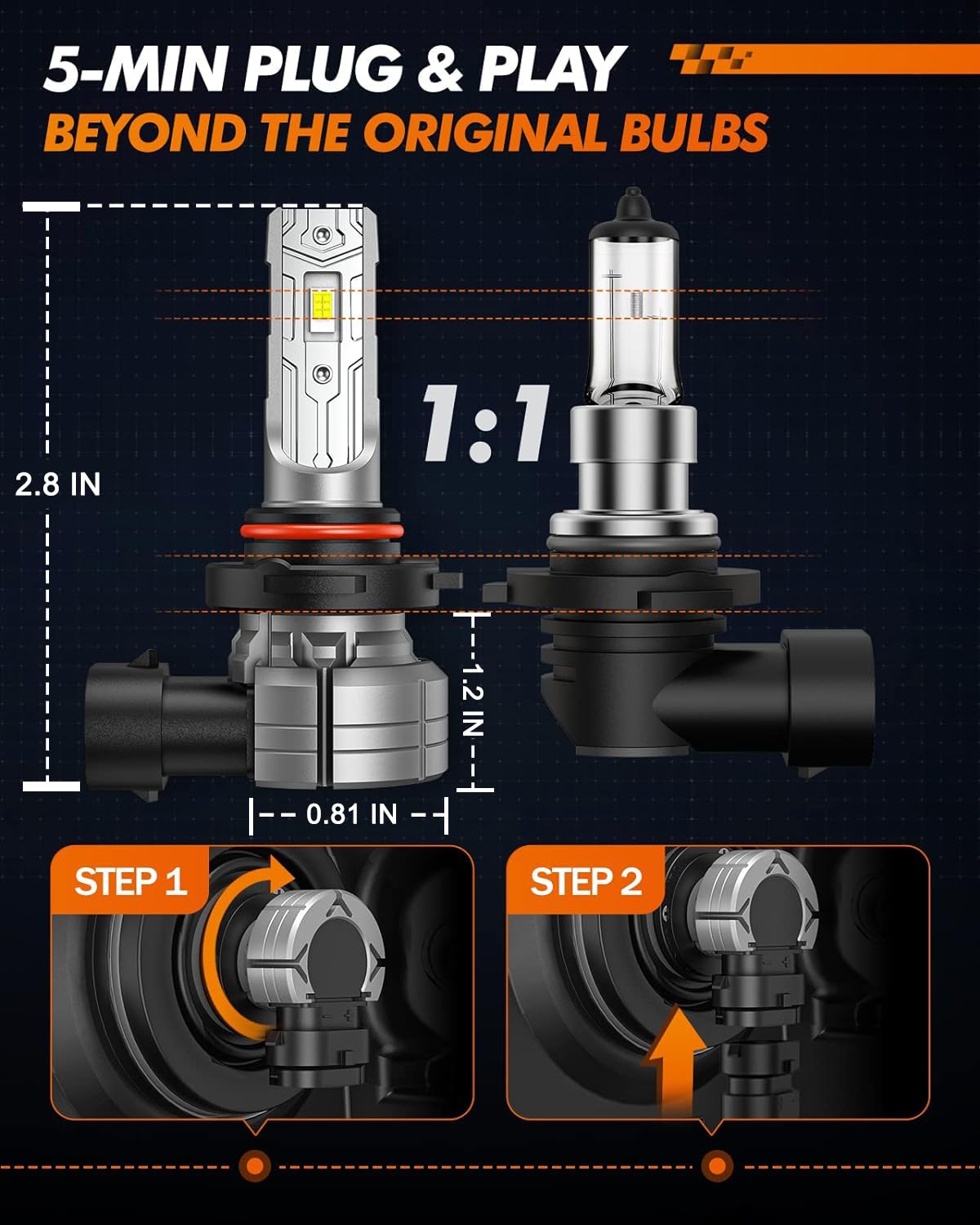 5-MIN PLUG & PLAY
BEYOND THE ORIGINAL BULBS

2.8 IN

1:1

1.2 IN

0.81 IN

STEP 1

STEP 2