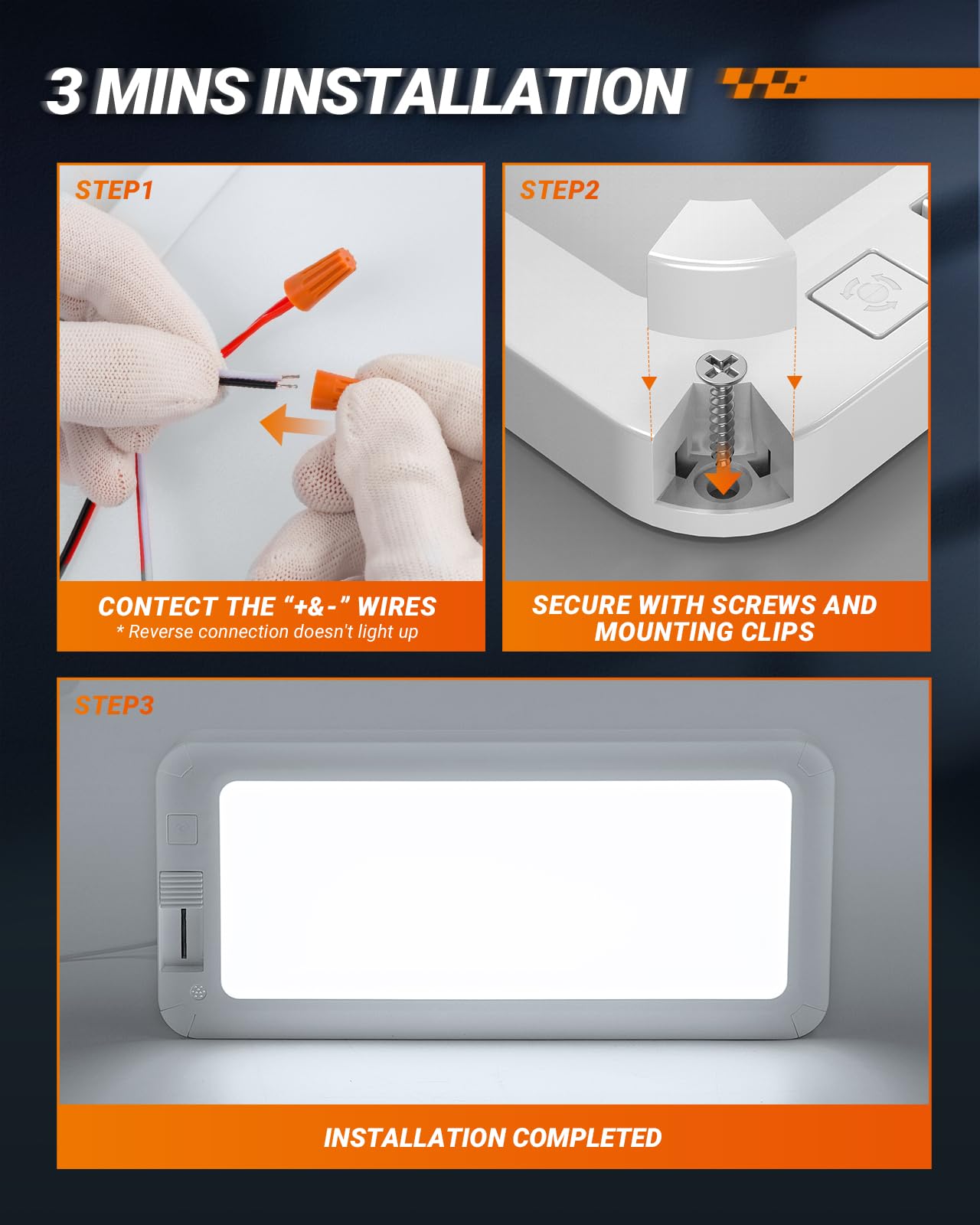 3 MINS INSTALLATION

STEP1

CONTECT THE “+&-” WIRES
* Reverse connection doesn't light up

STEP2

SECURE WITH SCREWS AND MOUNTING CLIPS

STEP3

INSTALLATION COMPLETED